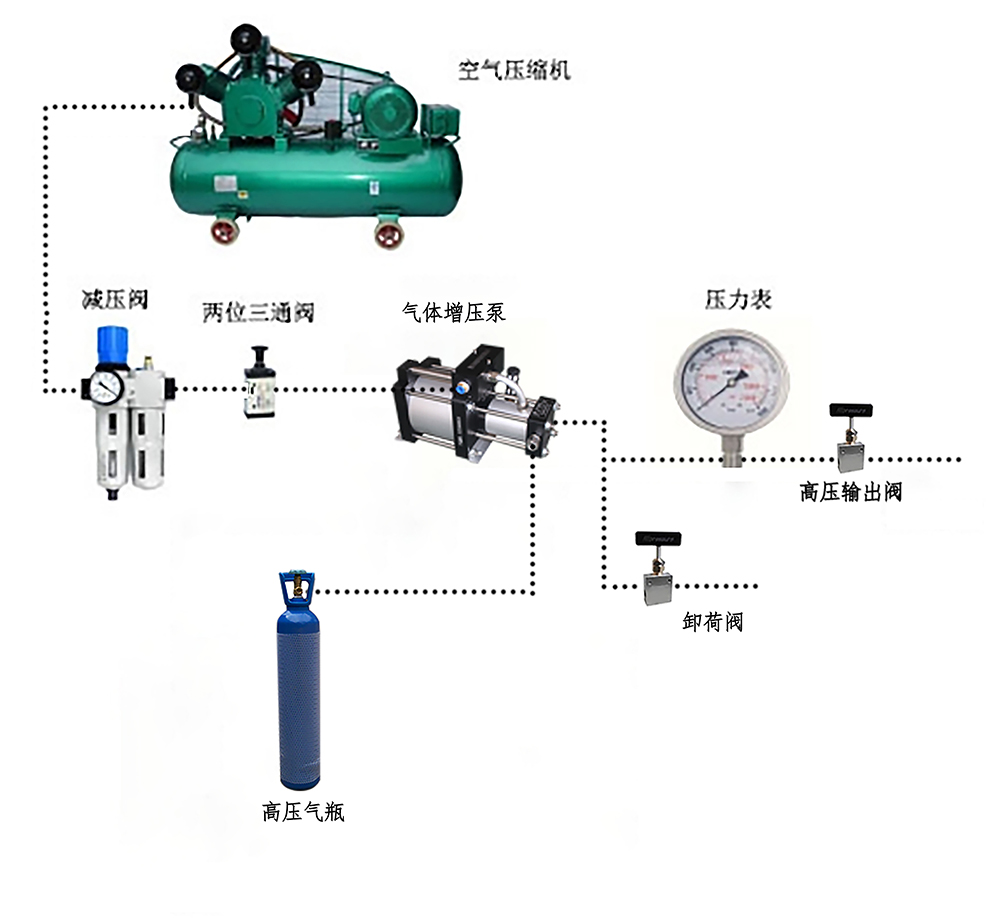 空气压缩机

减压阀

两位三通阀

气体增压泵

压力表

高压输出阀

卸荷阀

高压气瓶